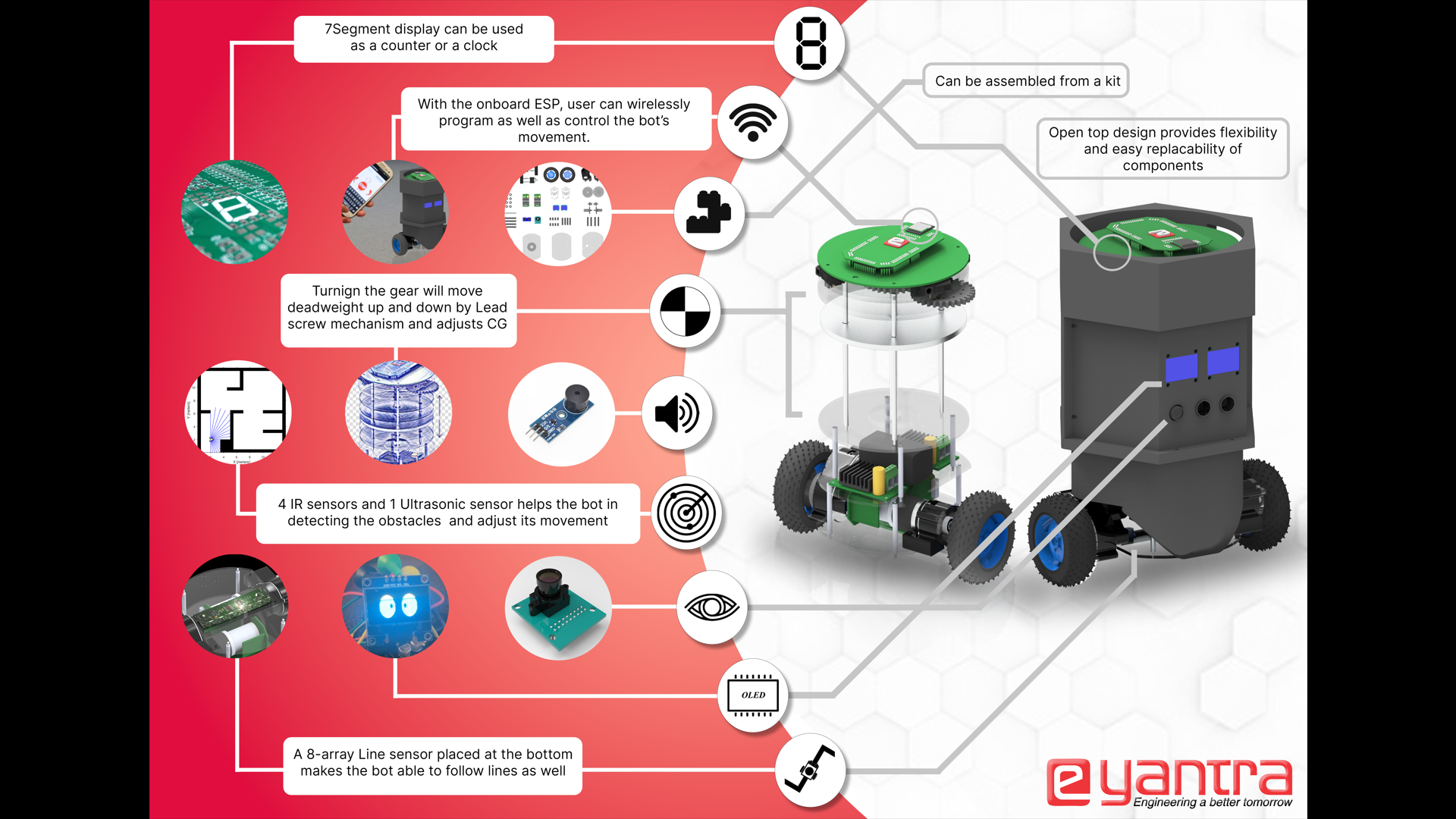 7Segment display can be used as a counter or a clock

With the onboard ESP, user can wirelessly program as well as control the bot's movement.

Can be assembled from a kit

Open top design provides flexibility and easy replacability of components

Turnign the gear will move deadweight up and down by Lead screw mechanism and adjusts CG

4 IR sensors and 1 Ultrasonic sensor helps the bot in detecting the obstacles and adjust its movement

OLED

A 8-array Line sensor placed at the bottom makes the bot able to follow lines as well

e yantra
Engineering a better tomorrow